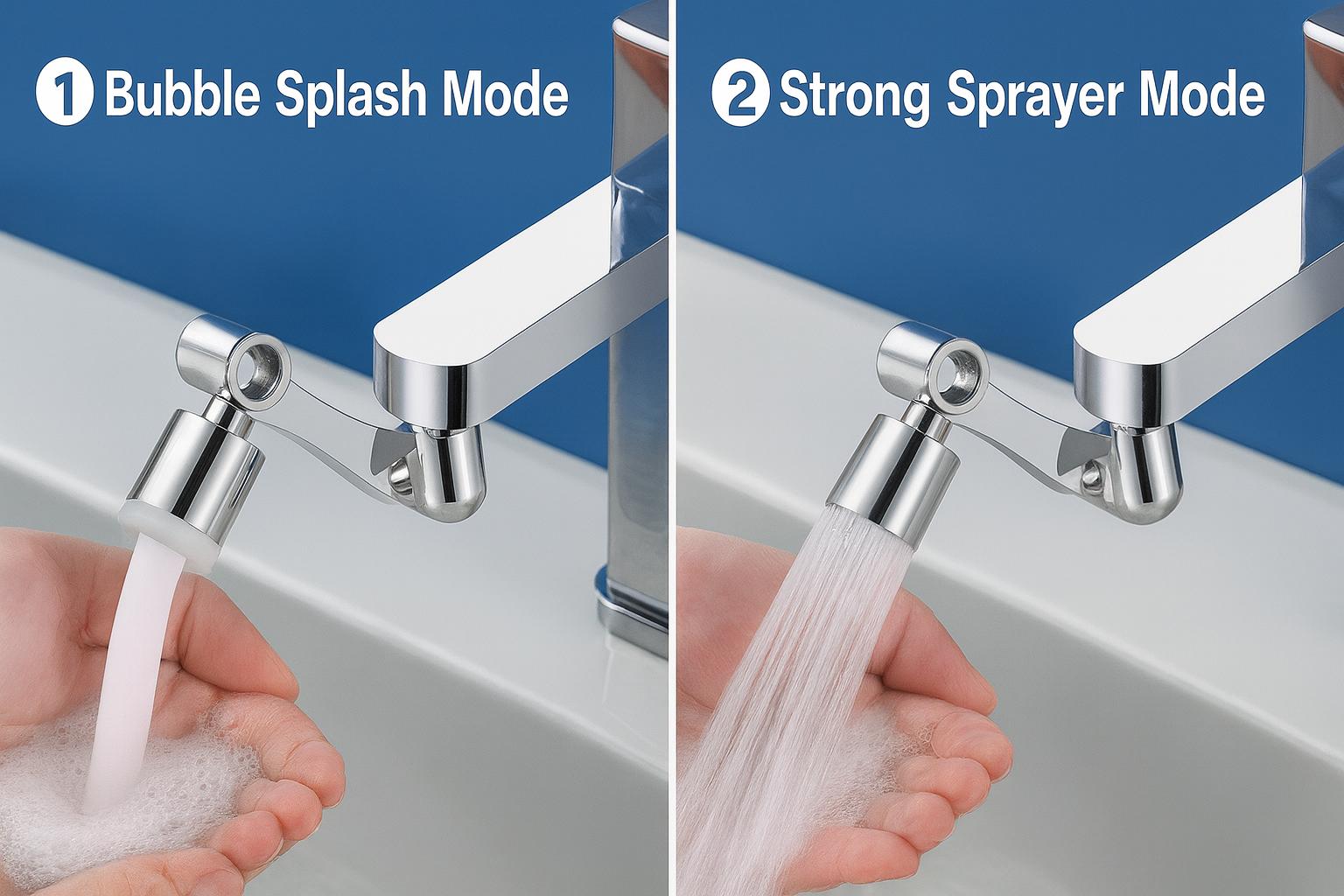 1 Bubble Splash Mode

2 Strong Sprayer Mode